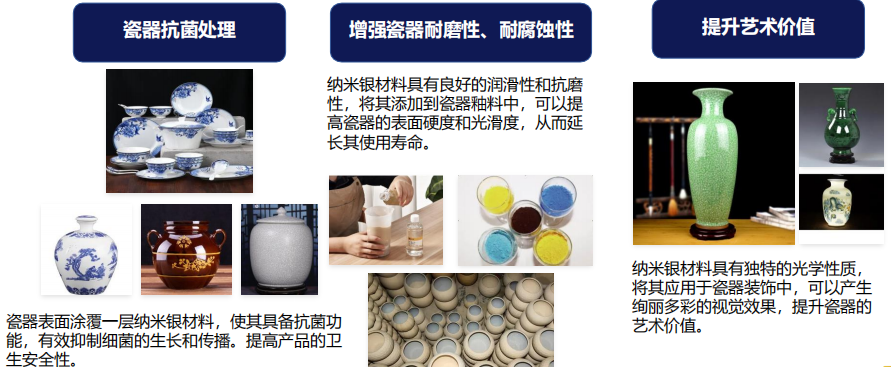 瓷器抗菌处理

瓷器表面涂覆一层纳米银材料，使其具备抗菌功能，有效抑制细菌的生长和传播。提高产品的卫生安全性。

增强瓷器耐磨性、耐腐蚀性

纳米银材料具有良好的润滑性和抗磨性，将其添加到瓷器釉料中，可以提高瓷器的表面硬度和光滑度，从而延长其使用寿命。

提升艺术价值

纳米银材料具有独特的光学性质，将其应用于瓷器装饰中，可以产生绚丽多彩的视觉效果，提升瓷器的艺术价值。